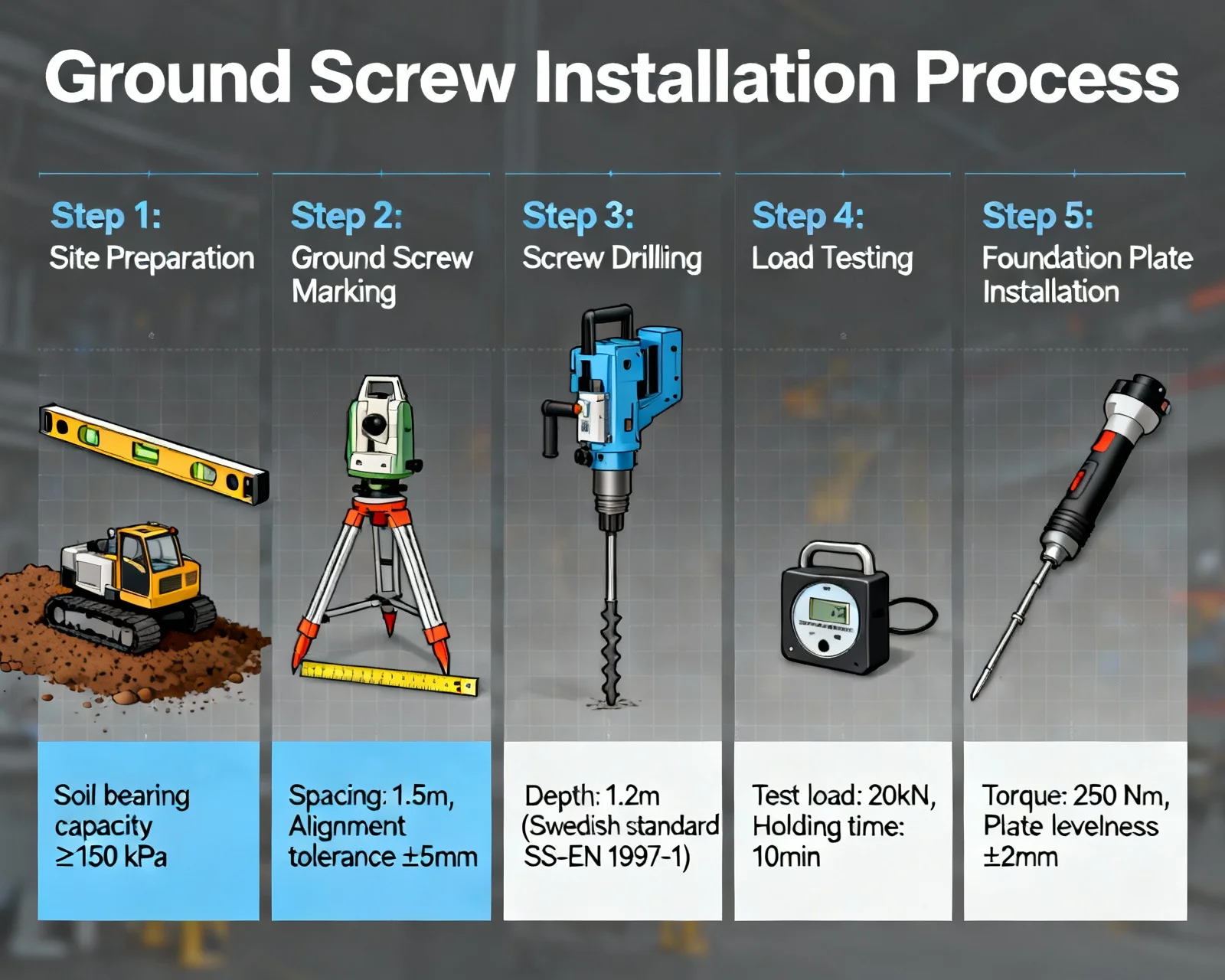 Ground Screw Installation Process

Step 1:
Site Preparation

Soil bearing capacity ≥150 kPa

Step 2:
Ground Screw Marking

Spacing: 1.5m, Alignment tolerance ±5mm

Step 3:
Screw Drilling

Depth: 1.2m (Swedish standard SS-EN 1997-1)

Step 4:
Load Testing

Test load: 20kN, Holding time: 10min

Step 5:
Foundation Plate Installation

Torque: 250 Nm, Plate levelness ±2mm